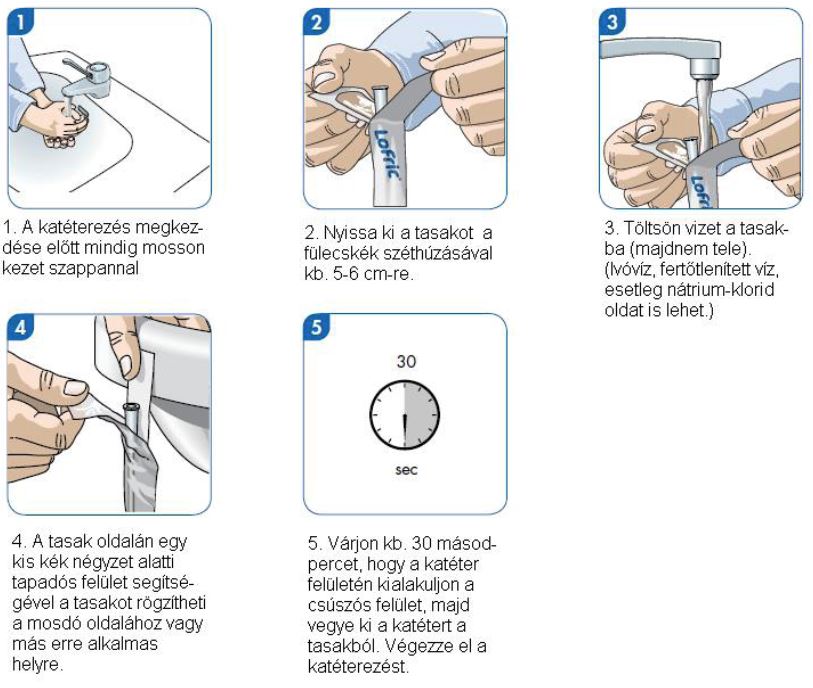 1

1. A katéterezés megkezdése előtt mindig mosson kezet szappannal

2

LoFric

2. Nyissa ki a tasakot a fülecskék széthúzásával kb. 5-6 cm-re.

3

LoFric

3. Töltsön vizet a tasakba (majdnem tele). (Ivóvíz, fertőtlenített víz, esetleg nátrium-klorid oldat is lehet.)

4

4. A tasak oldalán egy kis kék négyzet alatti tapadós felület segítségével a tasakot rögzítheti a mosdó oldalához vagy más erre alkalmas helyre.

5

30

sec

5. Várjon kb. 30 másodpercet, hogy a katéter felületén kialakuljon a csúszós felület, majd vegye ki a katétert a tasakból. Végezze el a katéterezést.